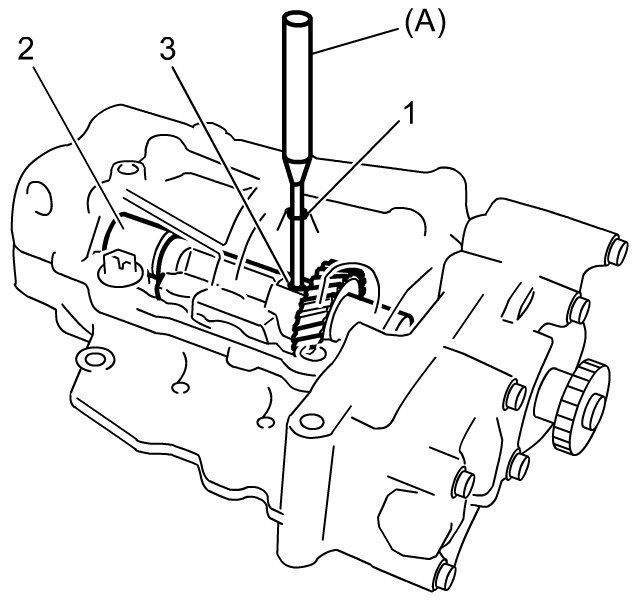 2
3
(A)
1