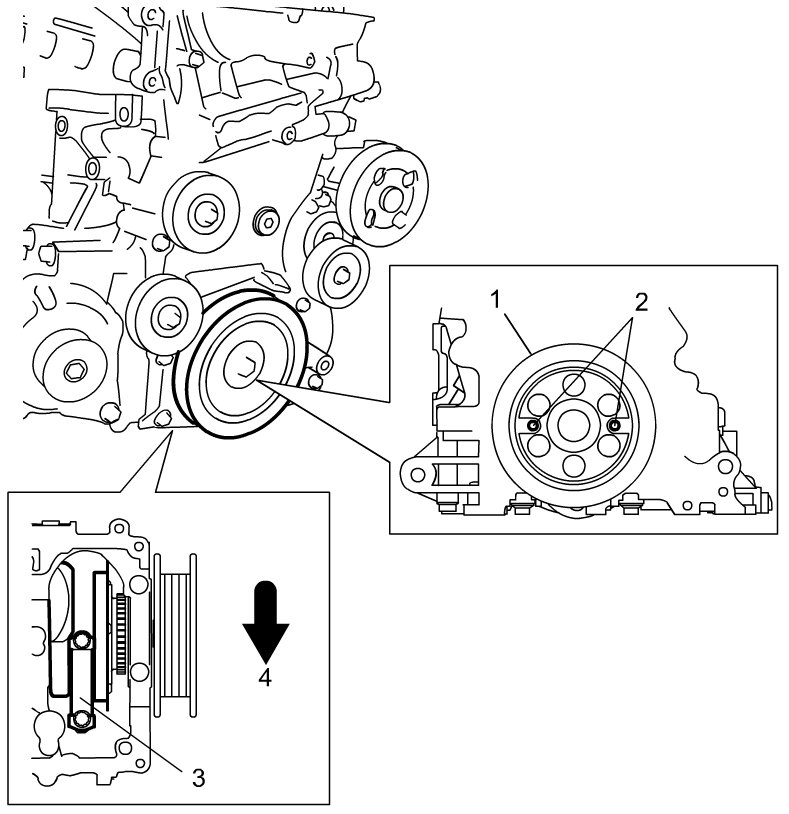 1
2
4
3