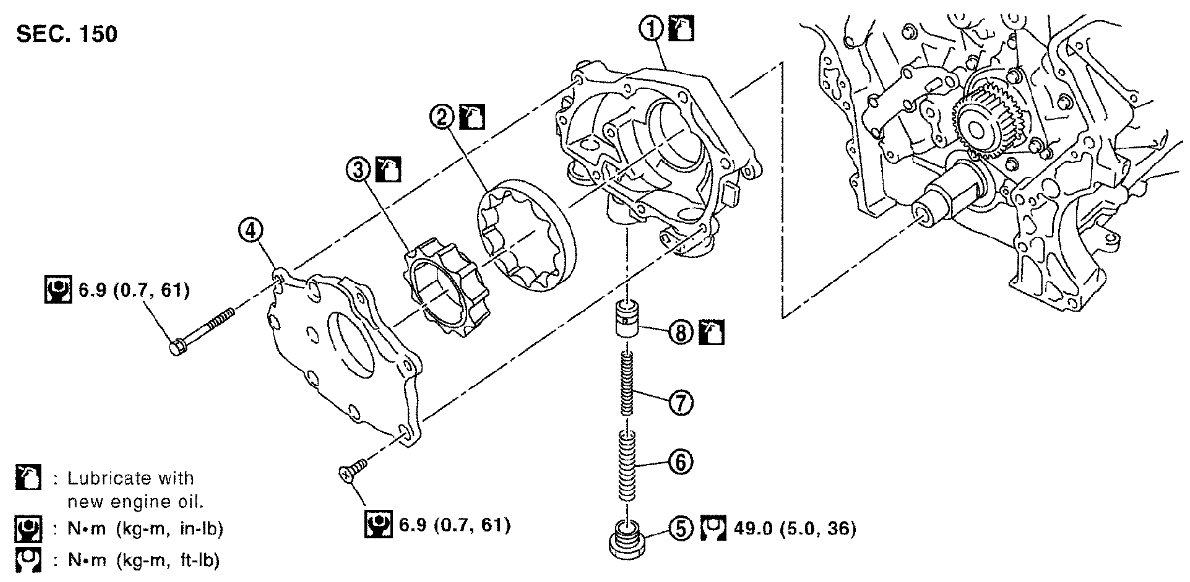 SEC. 150

①

②

③

④

6.9 (0.7, 61)

⑧

⑦

⑥

⑤ 49.0 (5.0, 36)

6.9 (0.7, 61)

: Lubricate with new engine oil.

: N•m (kg-m, in-lb)

: N•m (kg-m, ft-lb)