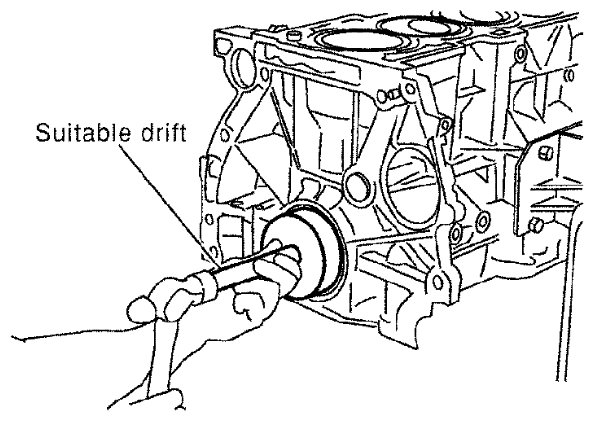 Suitable drift