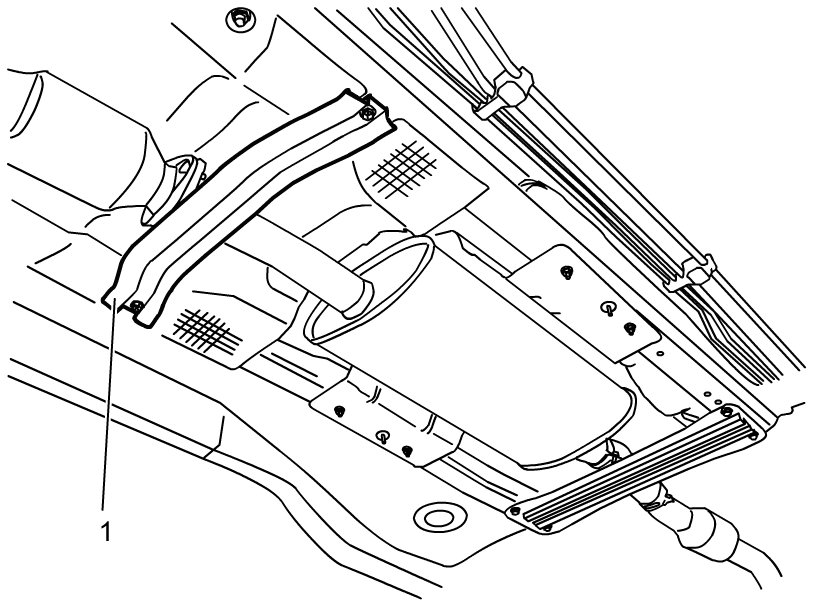 1