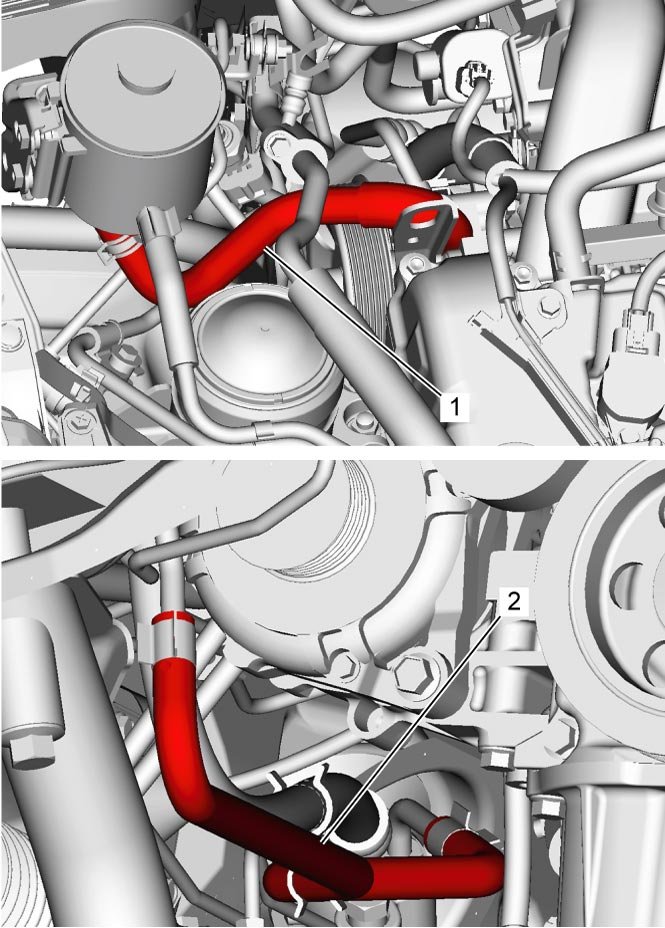 1

2