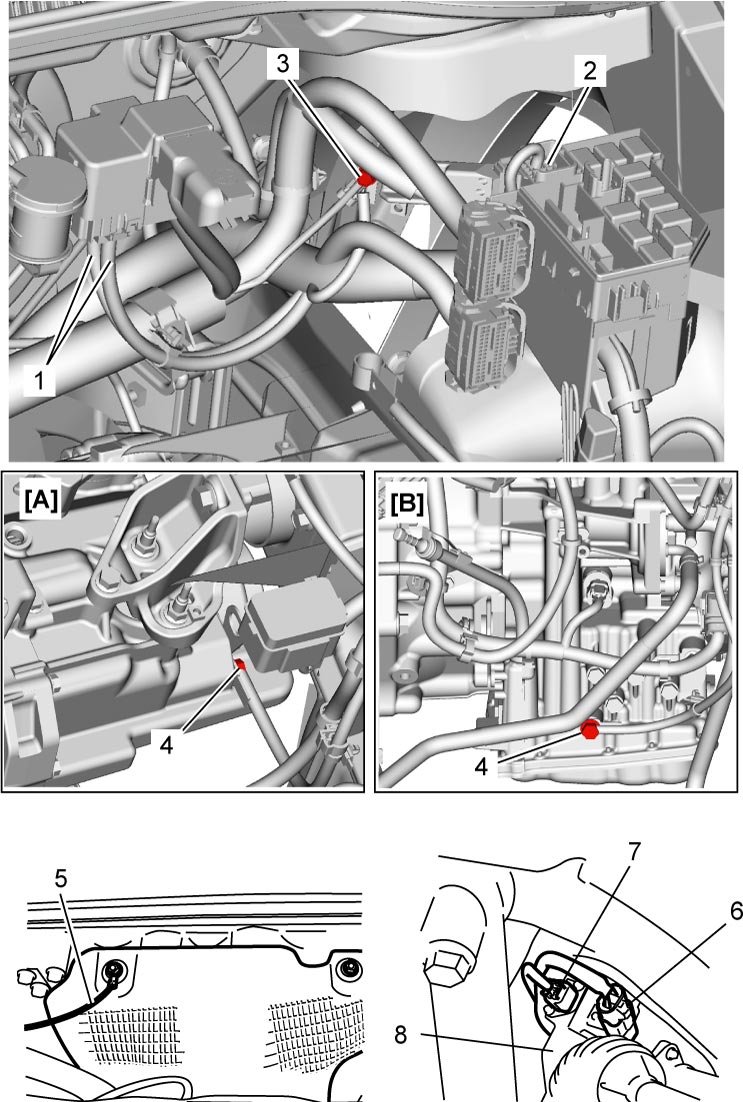 3
2
1
[A]
4
[B]
4
5
7
6
8