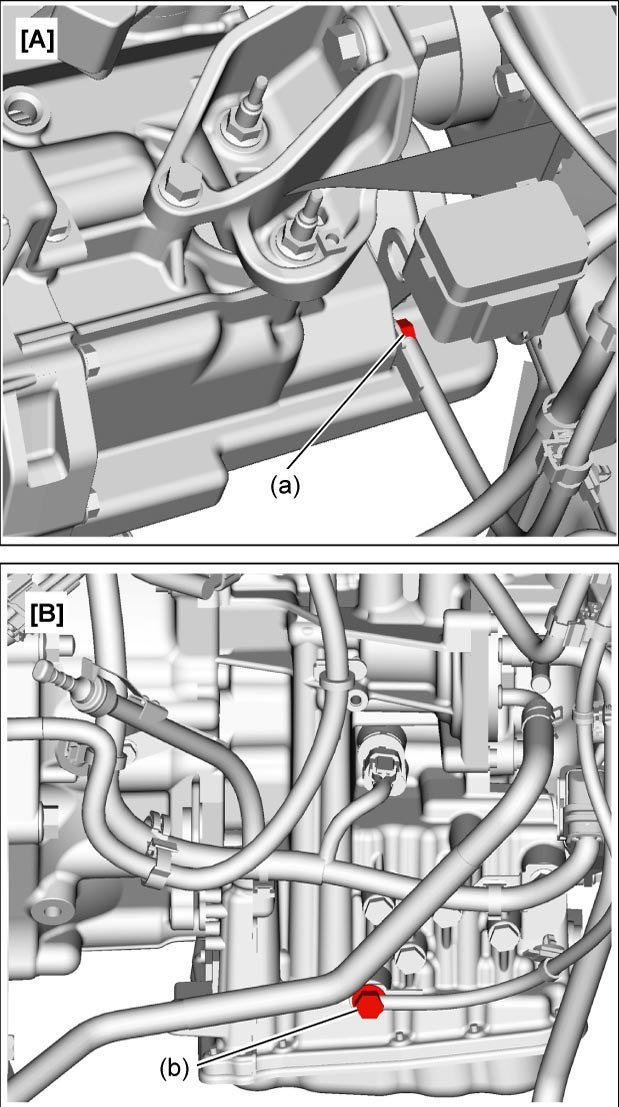 [A]

(a)

[B]

(b)