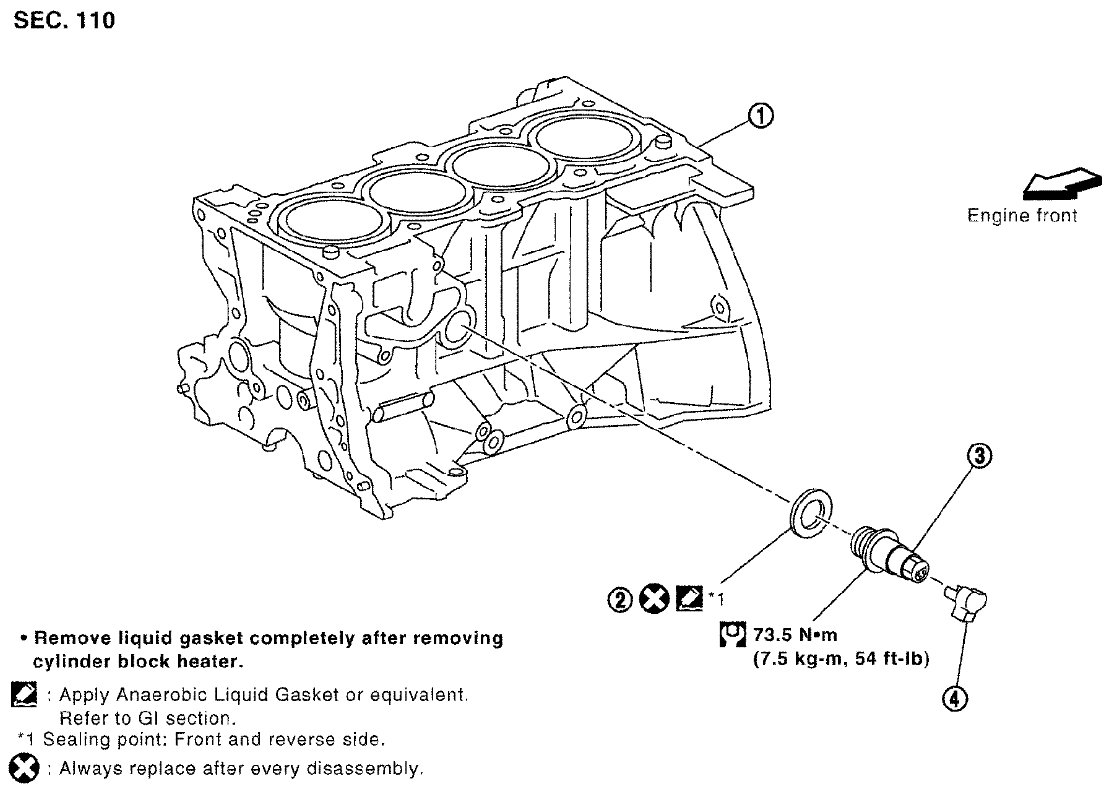 SEC. 110

1

Engine front

3

2 *1

73.5 N•m
(7.5 kg-m, 54 ft-lb)

4

• Remove liquid gasket completely after removing cylinder block heater.

: Apply Anaerobic Liquid Gasket or equivalent. Refer to GI section.

*1 Sealing point: Front and reverse side.

: Always replace after every disassembly.