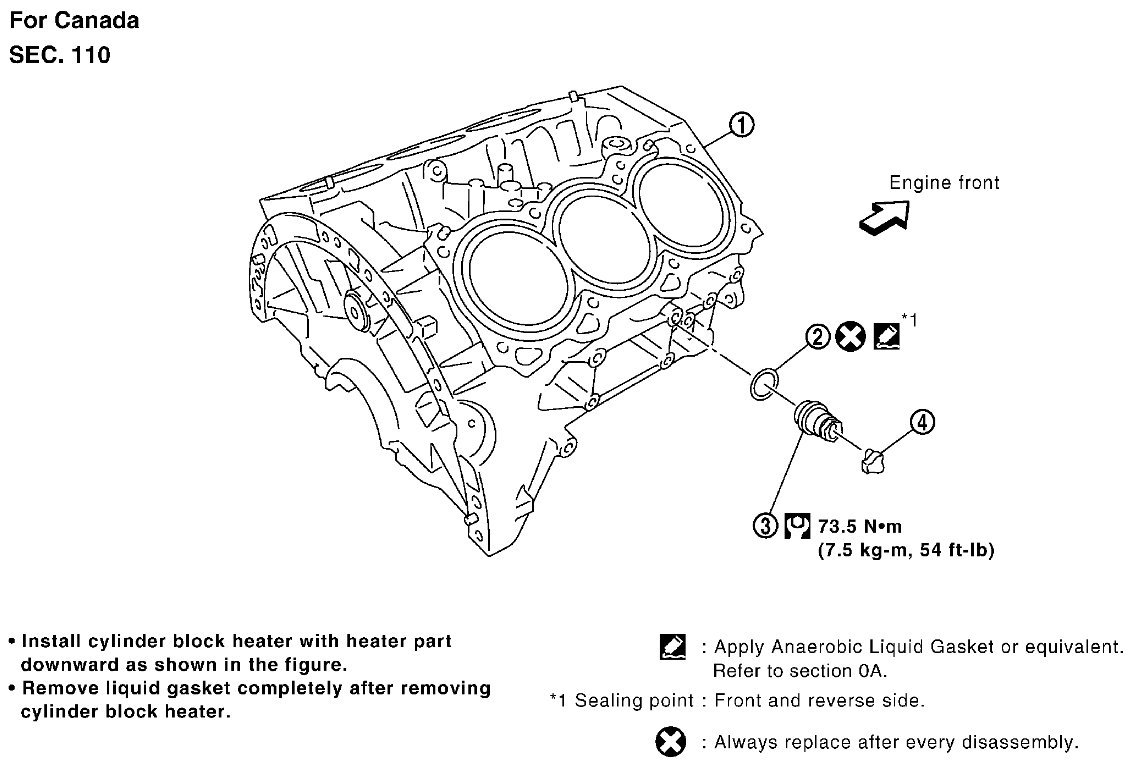 For Canada
SEC. 110

1

Engine front

2 *1

4

3 73.5 N•m
(7.5 kg-m, 54 ft-lb)

• Install cylinder block heater with heater part downward as shown in the figure.
• Remove liquid gasket completely after removing cylinder block heater.

: Apply Anaerobic Liquid Gasket or equivalent. Refer to section 0A.
*1 Sealing point : Front and reverse side.
: Always replace after every disassembly.