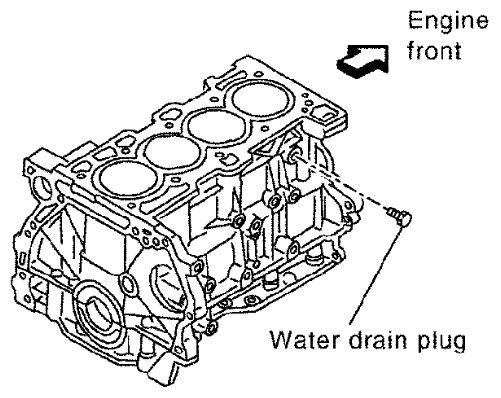 Engine front

Water drain plug