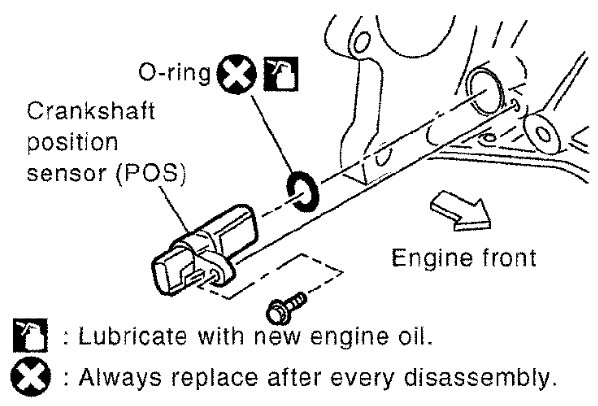 O-ring

Crankshaft position sensor (POS)

Engine front

: Lubricate with new engine oil.
: Always replace after every disassembly.