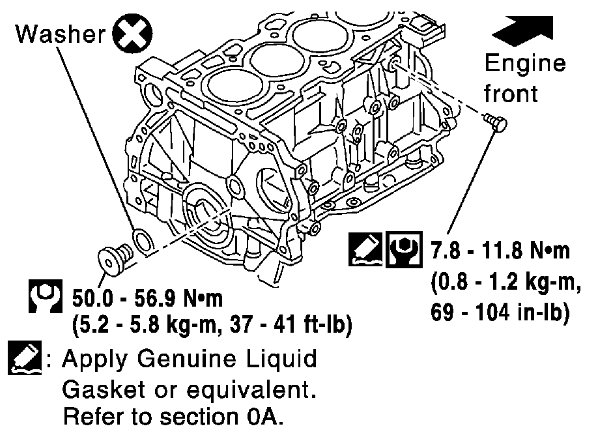 Washer

Engine front

7.8 - 11.8 N•m (0.8 - 1.2 kg-m, 69 - 104 in-lb)

50.0 - 56.9 N•m (5.2 - 5.8 kg-m, 37 - 41 ft-lb)

: Apply Genuine Liquid Gasket or equivalent. Refer to section 0A.