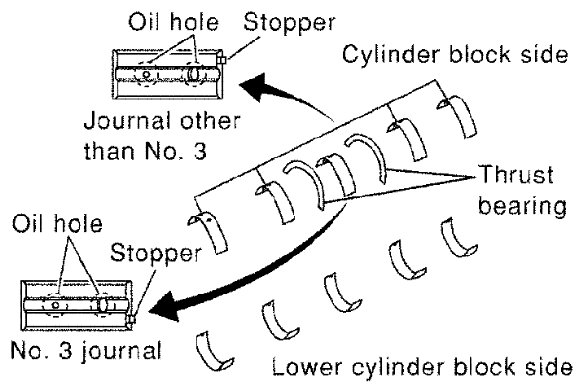 Oil hole Stopper

Cylinder block side

Journal other than No. 3

Thrust bearing

Oil hole

Stopper

No. 3 journal

Lower cylinder block side