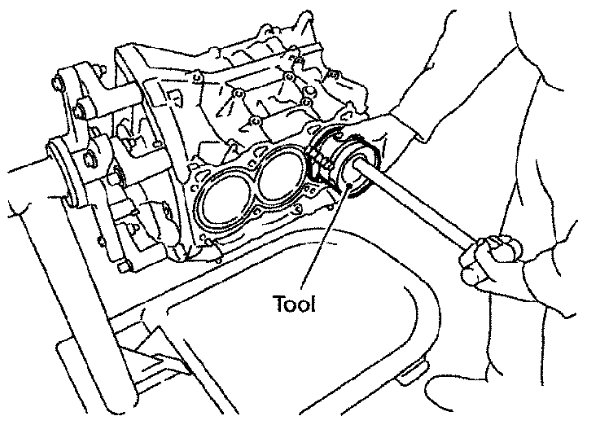 Tool