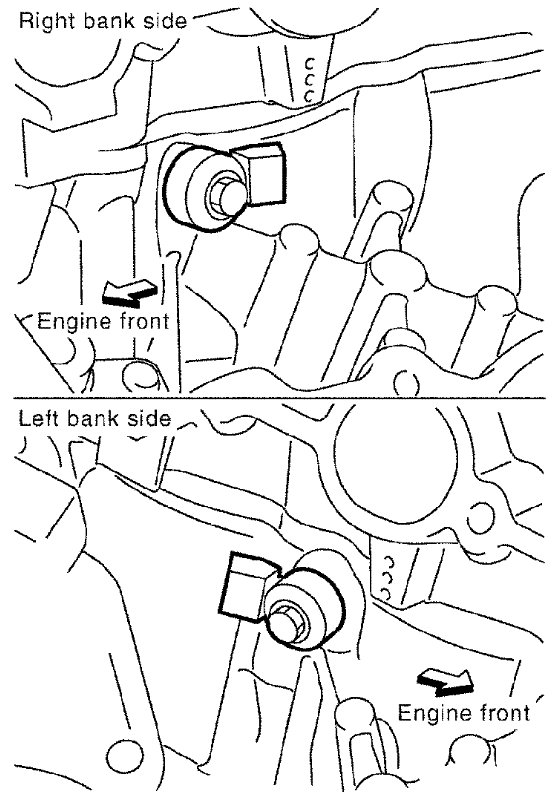 Right bank side

Engine front

Left bank side

Engine front