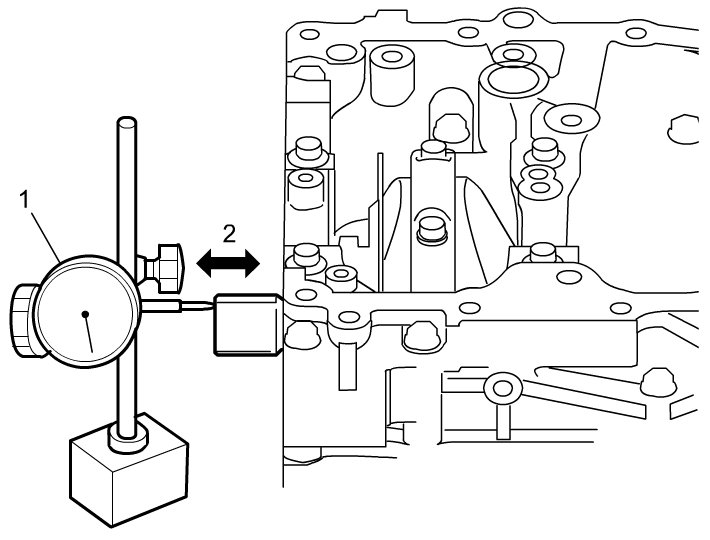 1
2