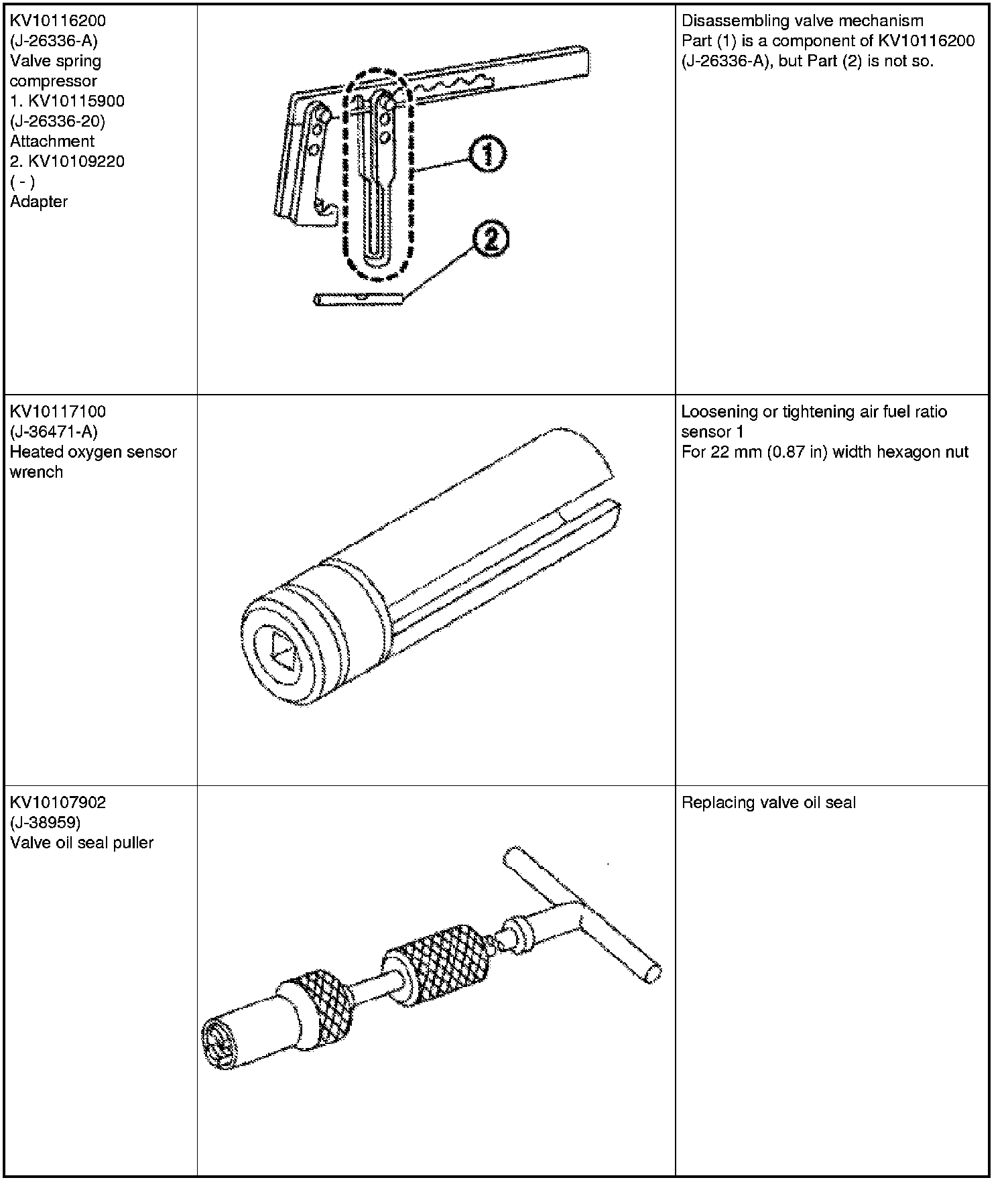 | | | |
|---|---|---|
| KV10116200 (J-26336-A) Valve spring compressor 1. KV10115900 (J-26336-20) Attachment 2. KV10109220 ( - ) Adapter | 1 2 | Disassembling valve mechanism Part (1) is a component of KV10116200 (J-26336-A), but Part (2) is not so. |
| KV10117100 (J-36471-A) Heated oxygen sensor wrench | | Loosening or tightening air fuel ratio sensor 1 For 22 mm (0.87 in) width hexagon nut |
| KV10107902 (J-38959) Valve oil seal puller | | Replacing valve oil seal |