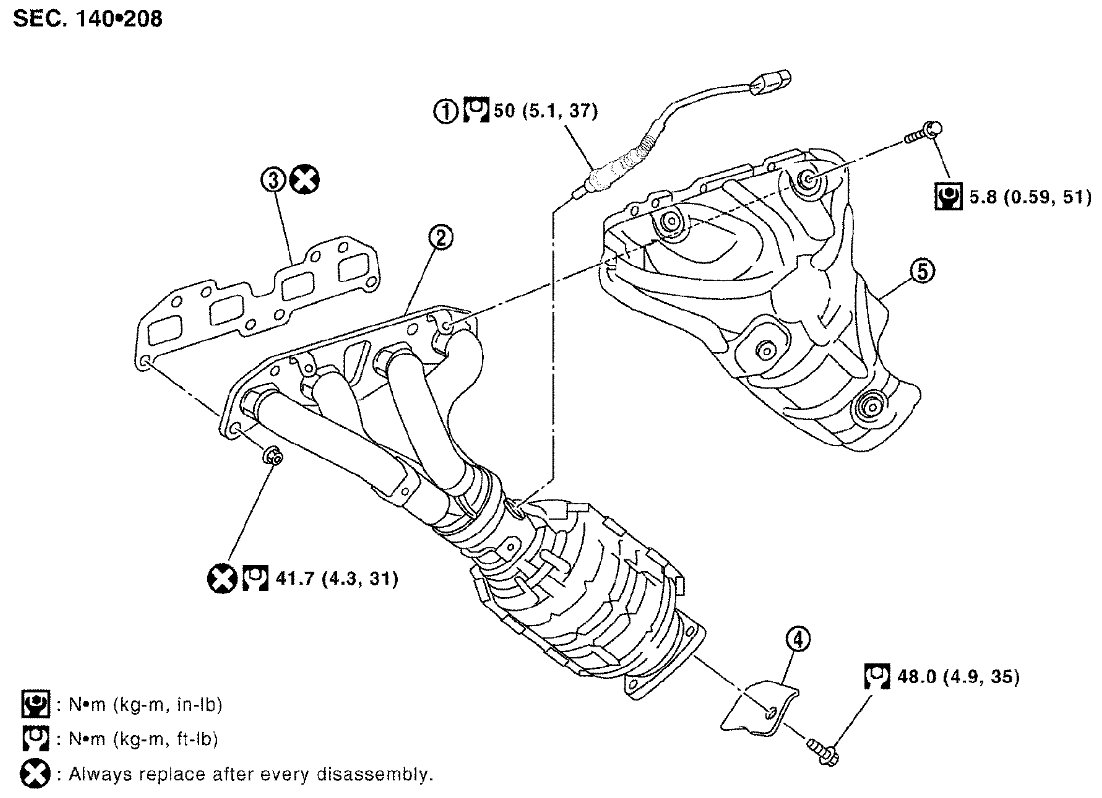 SEC. 140•208

1 50 (5.1, 37)

3

2

5.8 (0.59, 51)

5

41.7 (4.3, 31)

4

48.0 (4.9, 35)

: N•m (kg-m, in-lb)

: N•m (kg-m, ft-lb)

: Always replace after every disassembly.