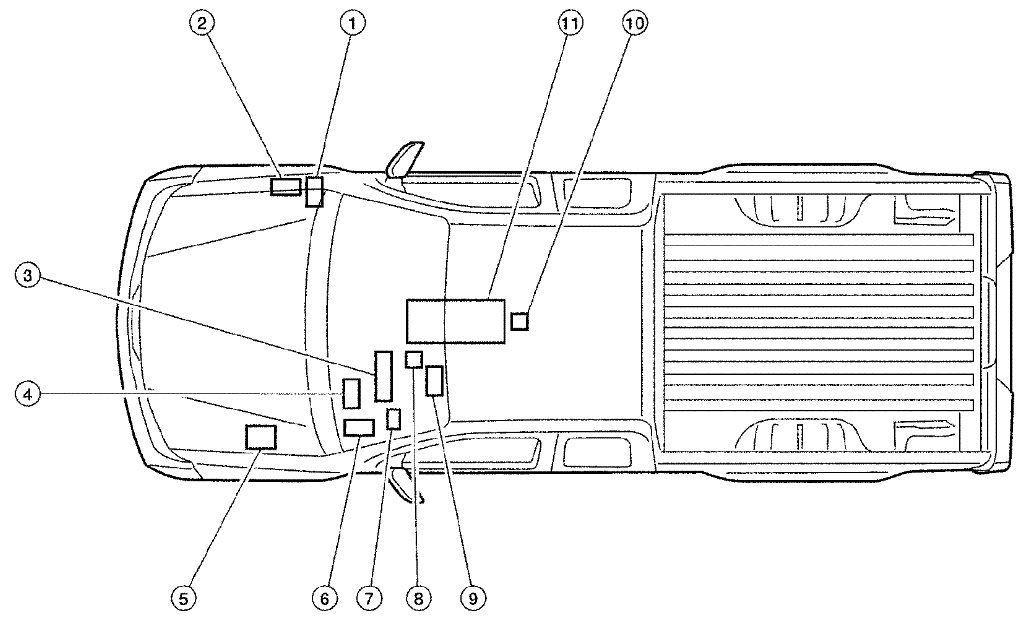 2
1
11
10
3
4
5
6
7
8
9