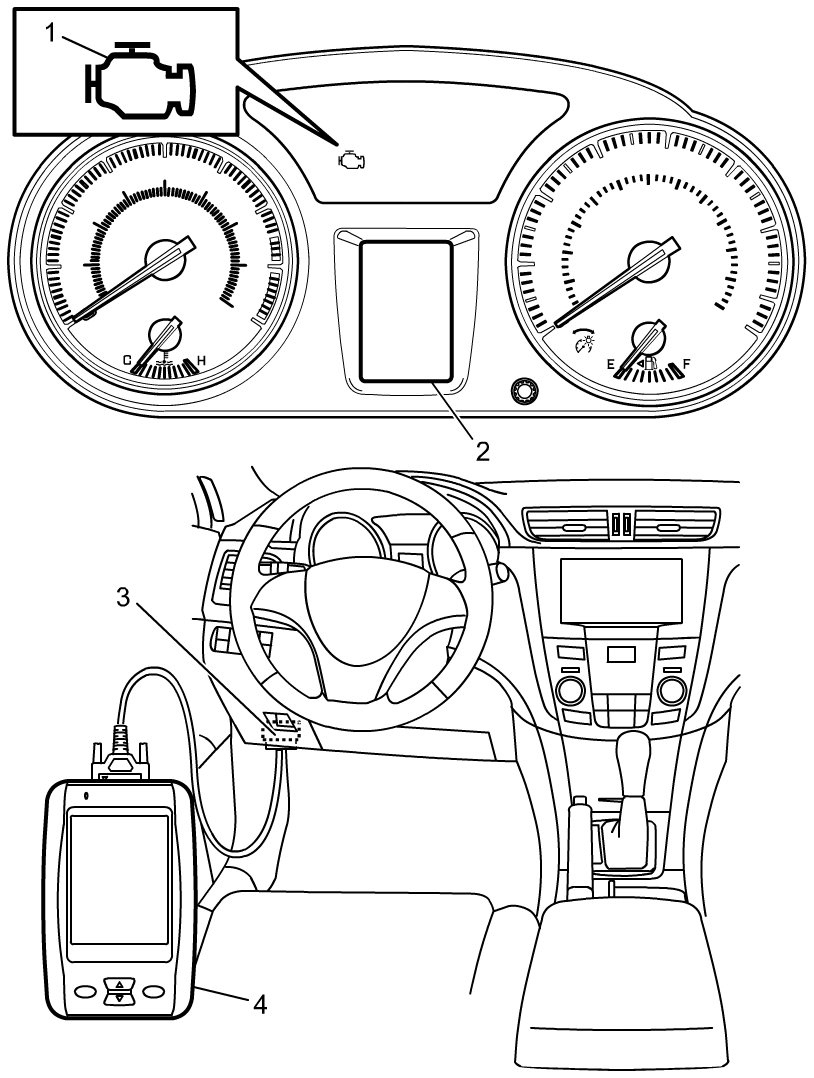 1

C H

E F

2

3

4