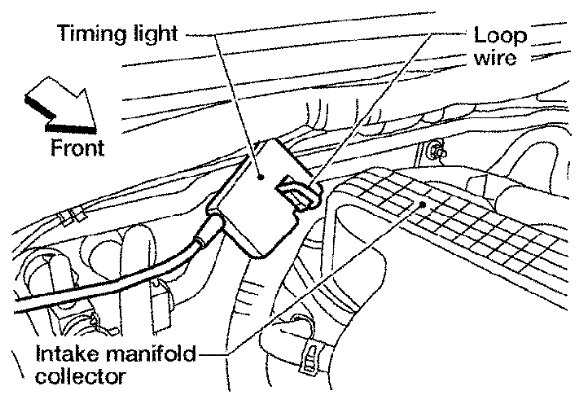 Timing light
Loop wire
Front
Intake manifold collector