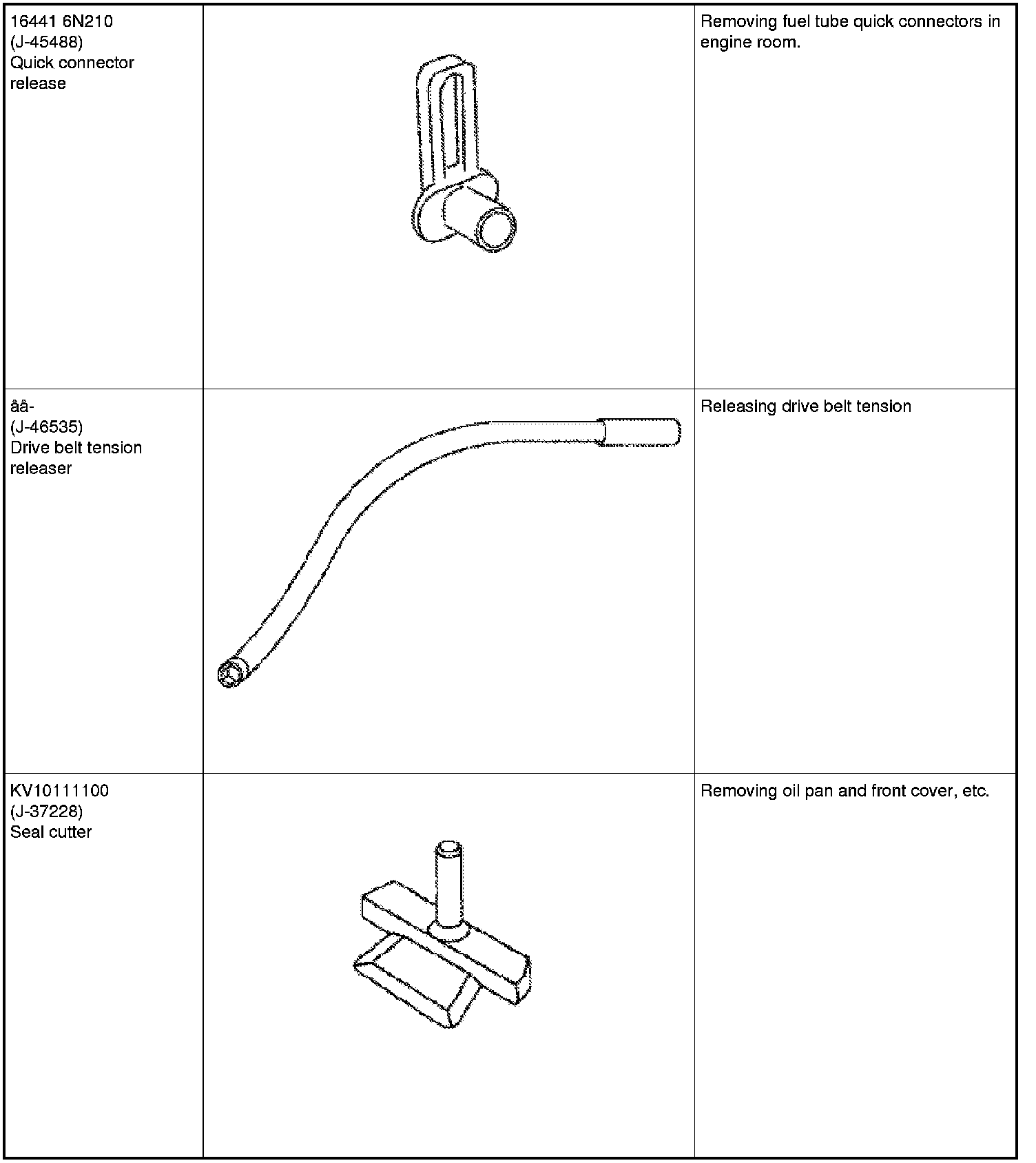 | | | |
|---|---|---|
| 16441 6N210 (J-45488) Quick connector release | | Removing fuel tube quick connectors in engine room. |
| ââ- (J-46535) Drive belt tension releaser | | Releasing drive belt tension |
| KV10111100 (J-37228) Seal cutter | | Removing oil pan and front cover, etc. |