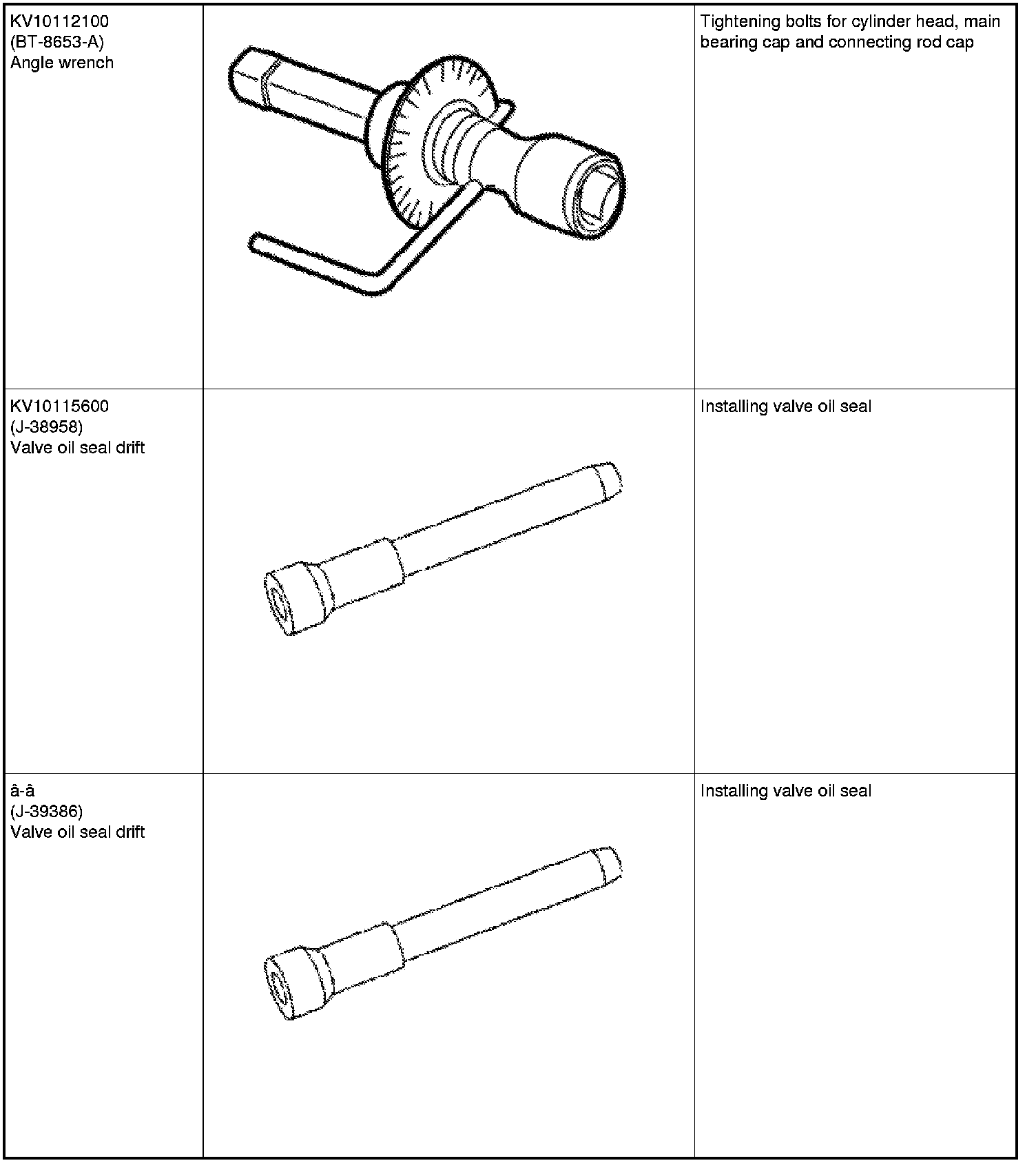 | | | |
|---|---|---|
| KV10112100 (BT-8653-A) Angle wrench | | Tightening bolts for cylinder head, main bearing cap and connecting rod cap |
| KV10115600 (J-38958) Valve oil seal drift | | Installing valve oil seal |
| â-â (J-39386) Valve oil seal drift | | Installing valve oil seal |