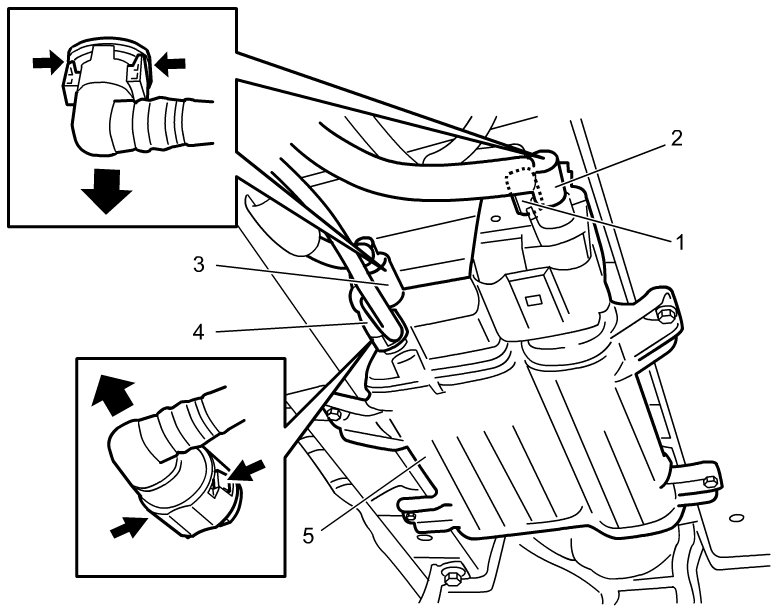 2
1
3
4
5