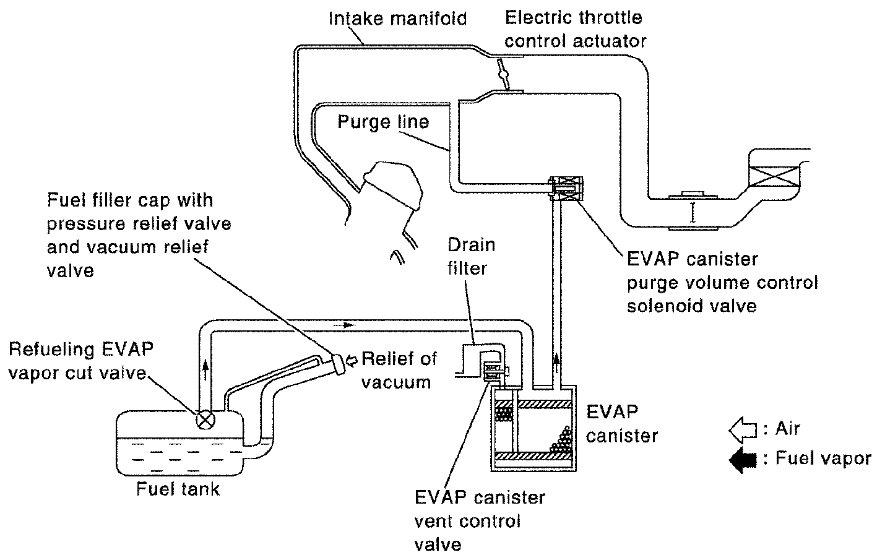 Intake manifold

Electric throttle control actuator

Purge line

Fuel filler cap with pressure relief valve and vacuum relief valve

Drain filter

EVAP canister purge volume control solenoid valve

Refueling EVAP vapor cut valve

Relief of vacuum

EVAP canister

: Air

: Fuel vapor

Fuel tank

EVAP canister vent control valve