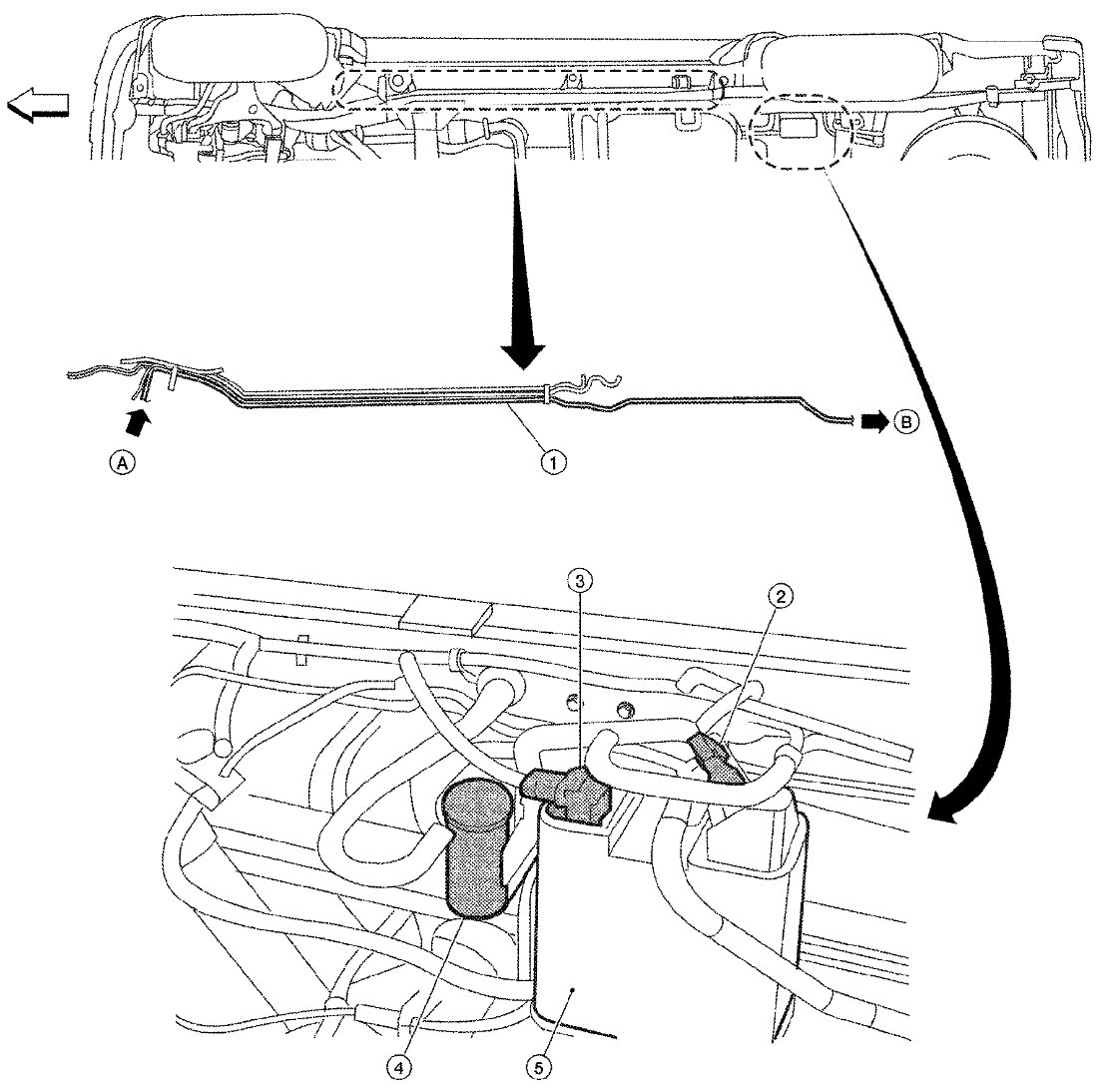 A
1
B
3
2
4
5