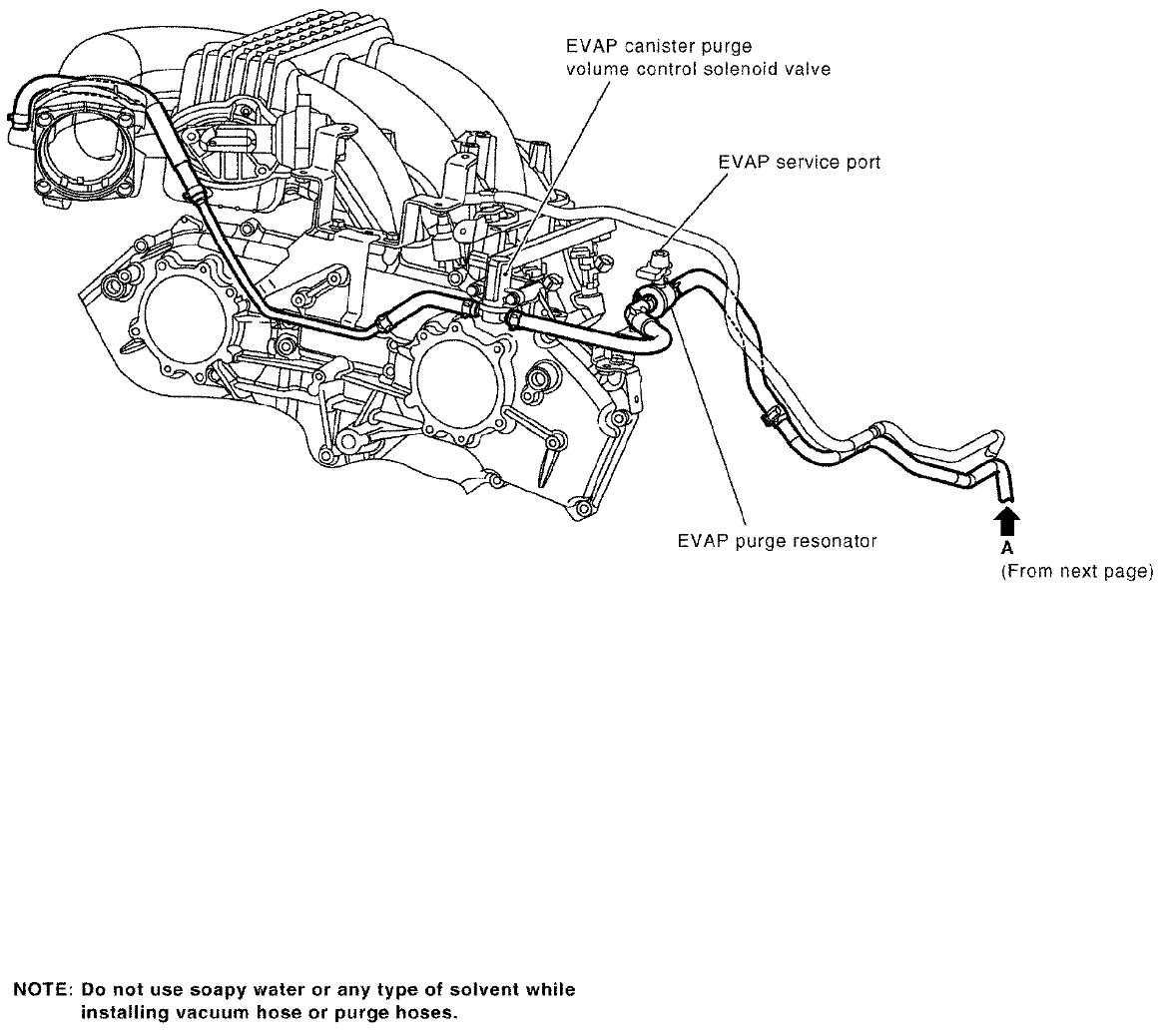 EVAP canister purge volume control solenoid valve

EVAP service port

EVAP purge resonator

A
(From next page)

NOTE: Do not use soapy water or any type of solvent while installing vacuum hose or purge hoses.