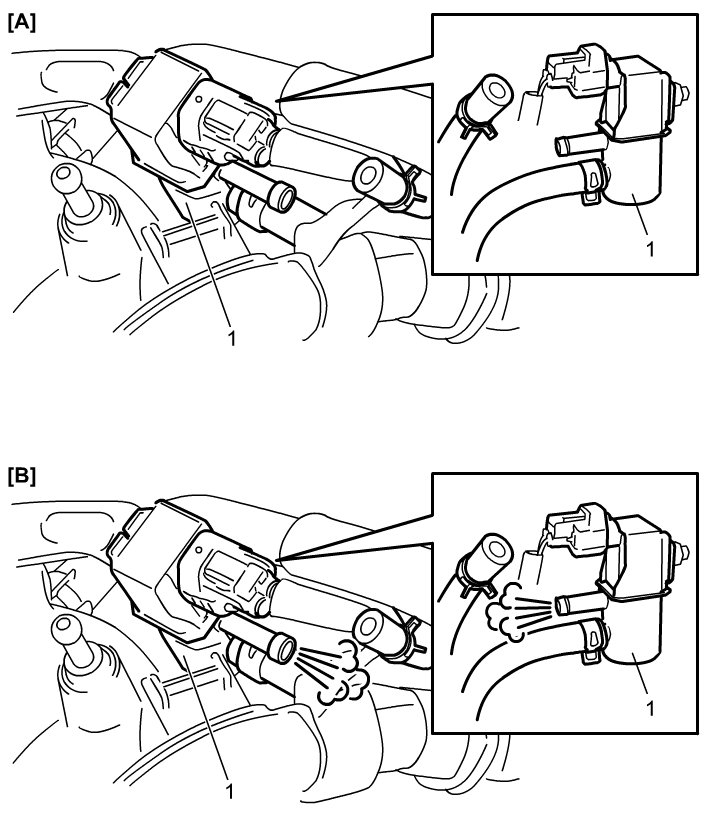 [A]

1

1

[B]

1

1