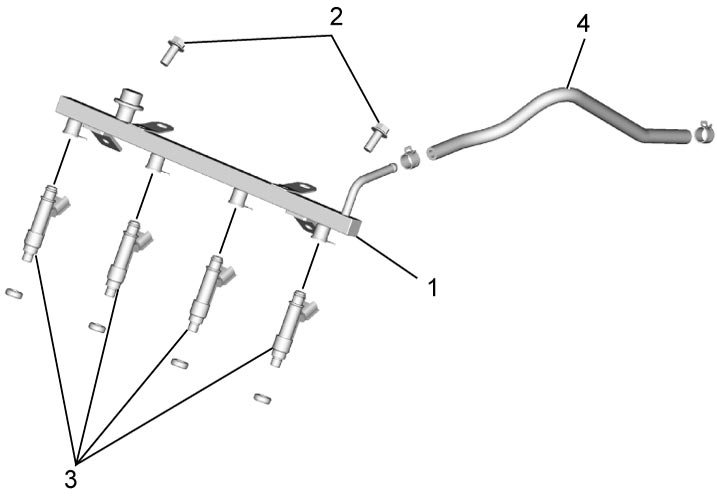 2
4
1
3