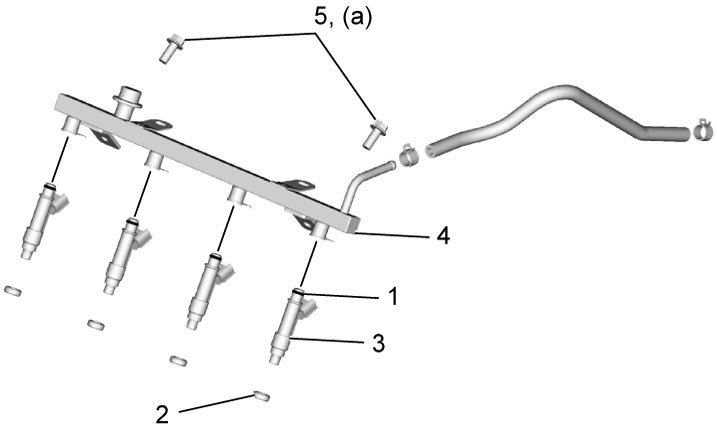 5, (a)
4
1
3
2