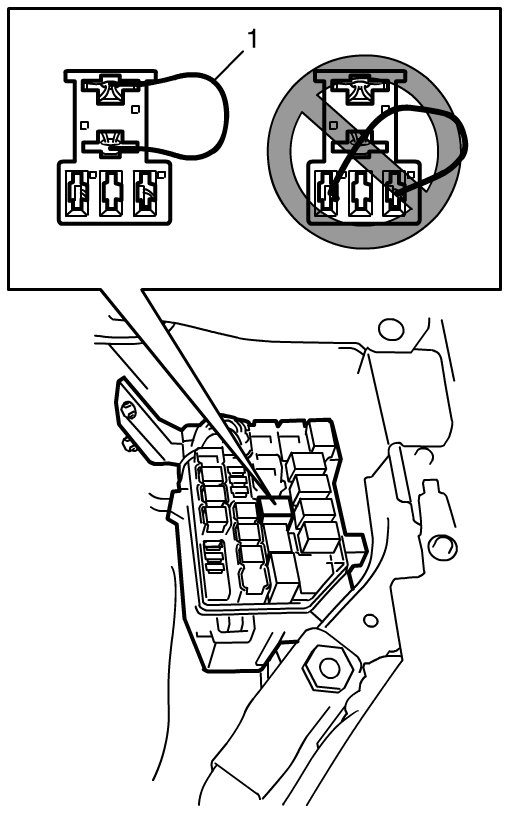 1