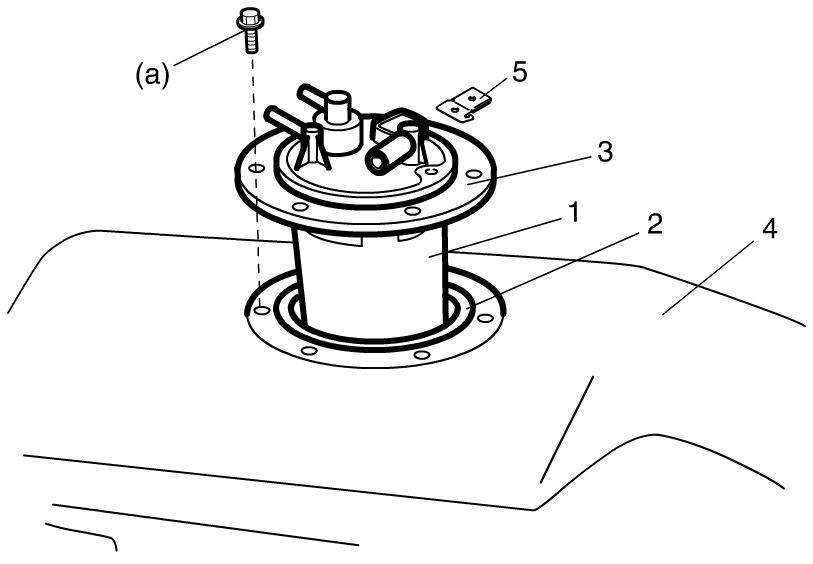 (a)
5
3
1
2
4