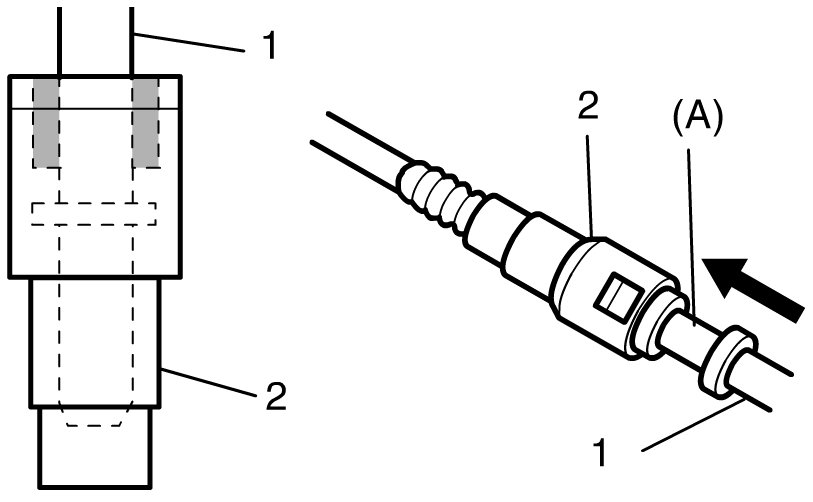 1
2
2
(A)
1