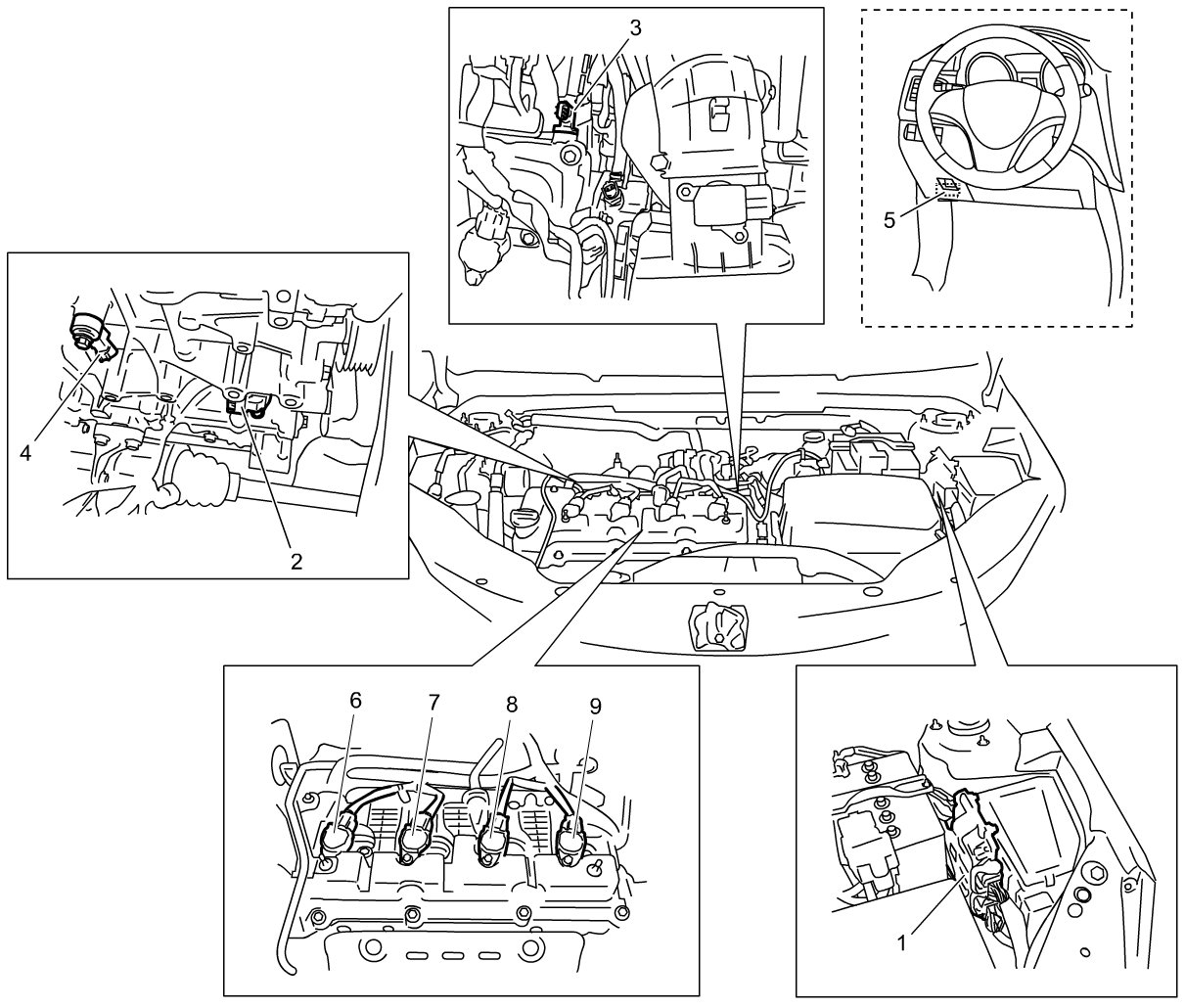 3

5

4

2

6
7
8
9

1