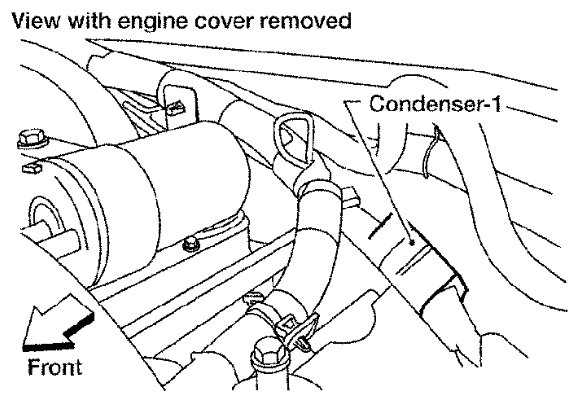 View with engine cover removed

Condenser-1

Front