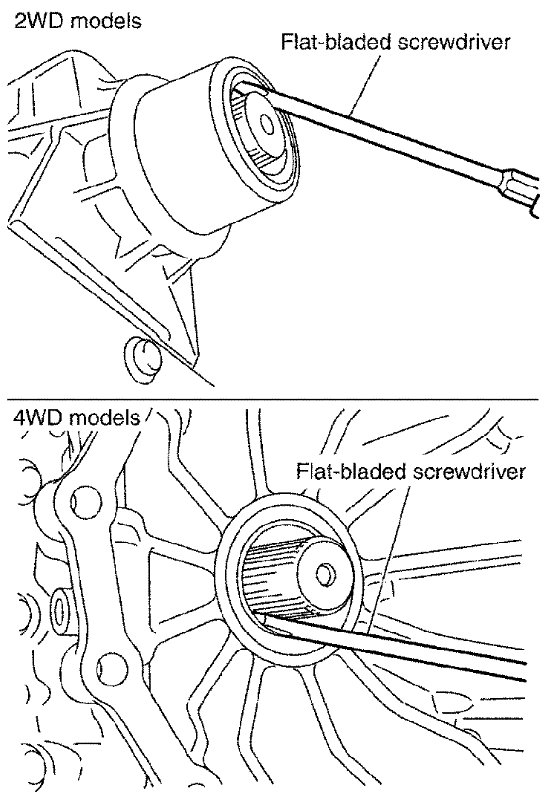 2WD models

Flat-bladed screwdriver

4WD models

Flat-bladed screwdriver