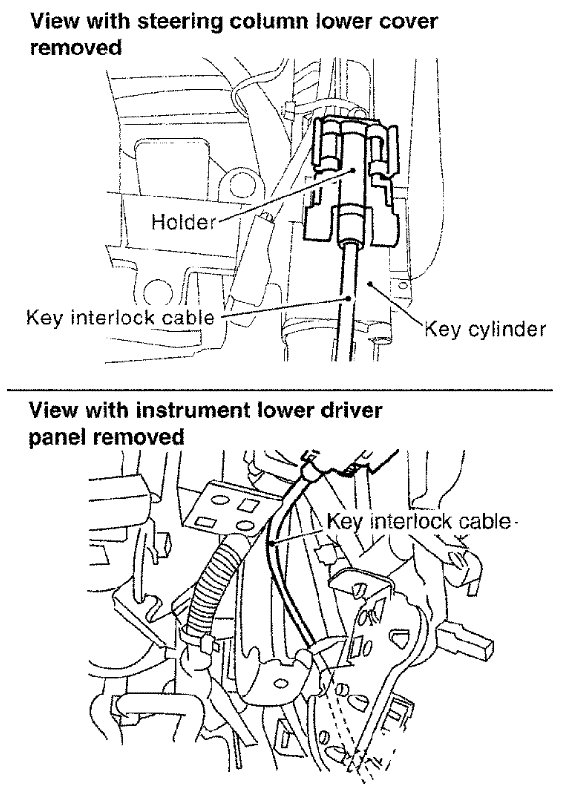 View with steering column lower cover removed

Holder

Key interlock cable

Key cylinder

View with instrument lower driver panel removed

Key interlock cable