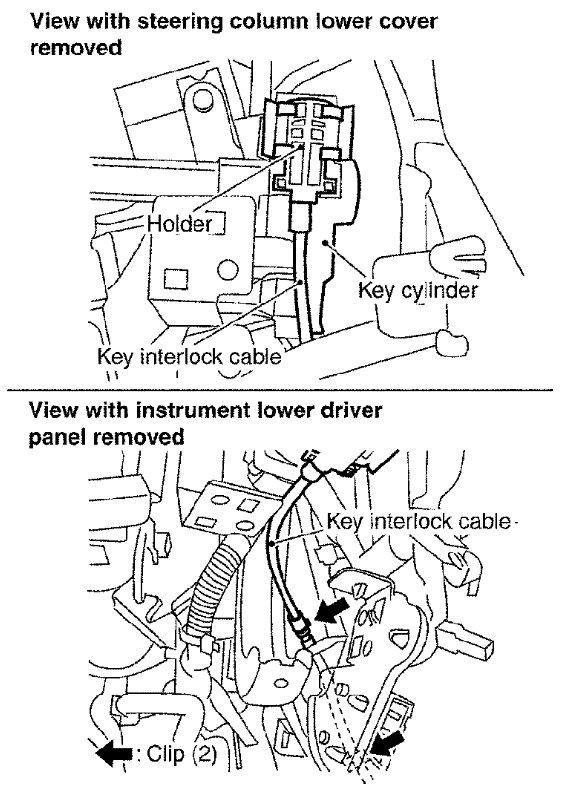 View with steering column lower cover removed

Holder

Key cylinder

Key interlock cable

View with instrument lower driver panel removed

Key interlock cable

: Clip (2)