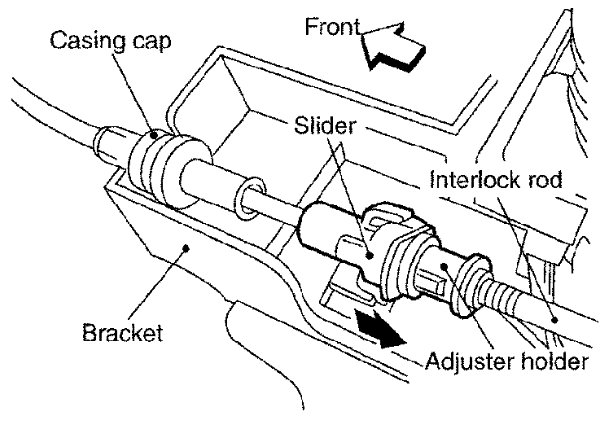 Casing cap

Front

Slider

Interlock rod

Bracket

Adjuster holder