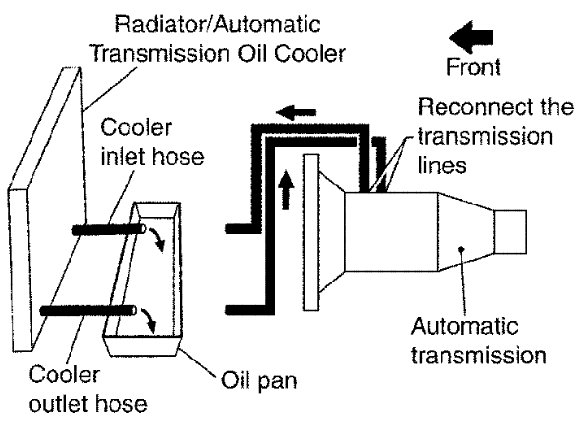 Radiator/Automatic Transmission Oil Cooler

Front

Cooler inlet hose

Reconnect the transmission lines

Automatic transmission

Cooler outlet hose

Oil pan