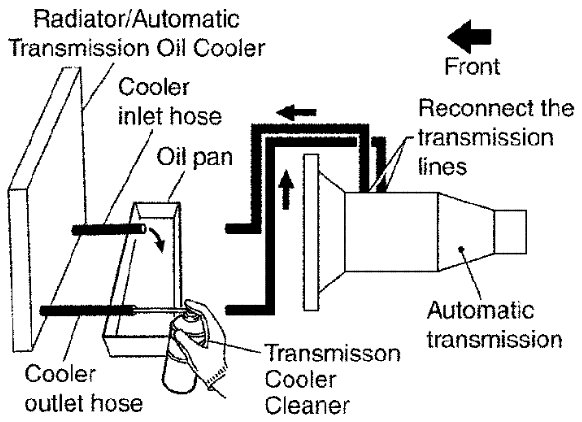 Radiator/Automatic Transmission Oil Cooler

Front

Cooler inlet hose

Reconnect the transmission lines

Oil pan

Automatic transmission

Cooler outlet hose

Transmisson Cooler Cleaner