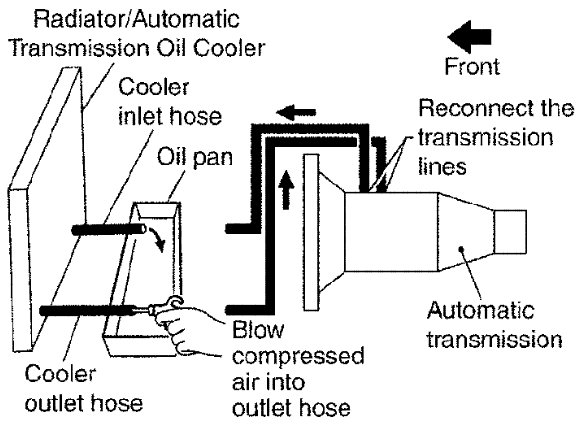 Radiator/Automatic Transmission Oil Cooler

Front

Cooler inlet hose

Reconnect the transmission lines

Oil pan

Automatic transmission

Blow compressed air into outlet hose

Cooler outlet hose