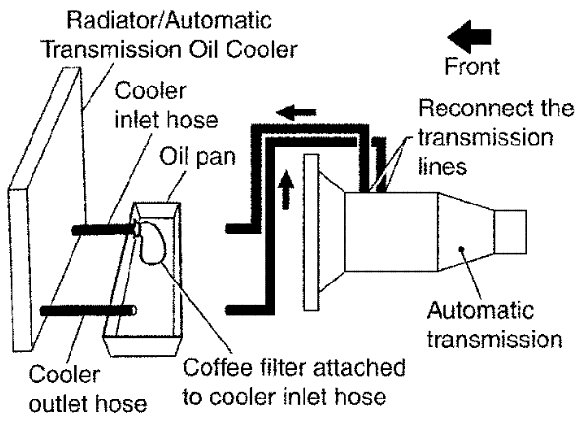 Radiator/Automatic Transmission Oil Cooler

Front

Cooler inlet hose

Reconnect the transmission lines

Oil pan

Automatic transmission

Cooler outlet hose

Coffee filter attached to cooler inlet hose