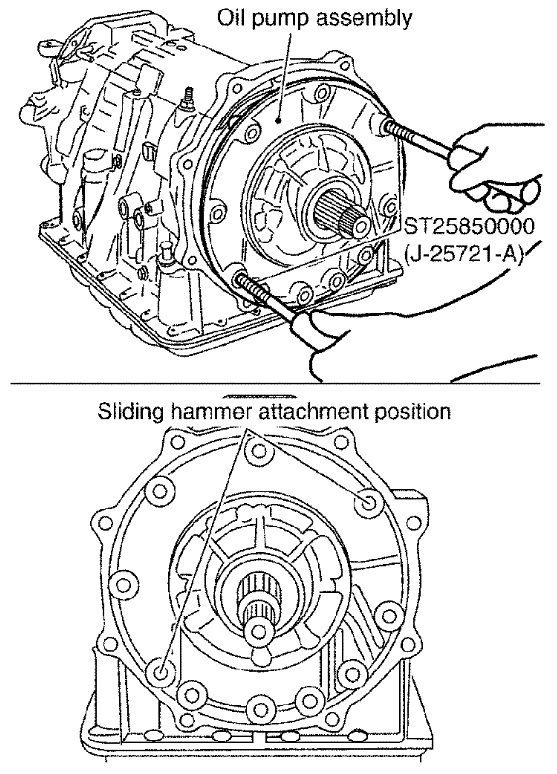 Oil pump assembly

ST25850000
(J-25721-A)

Sliding hammer attachment position