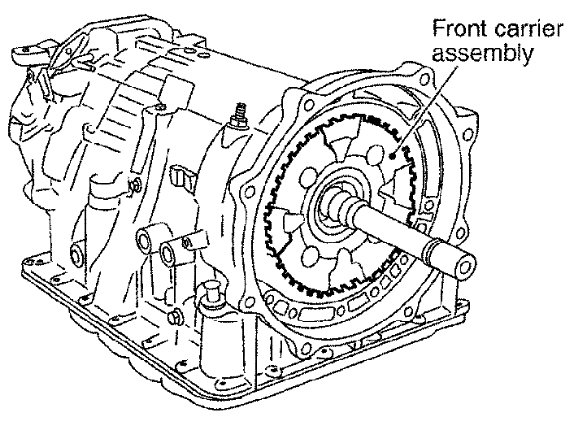 Front carrier assembly