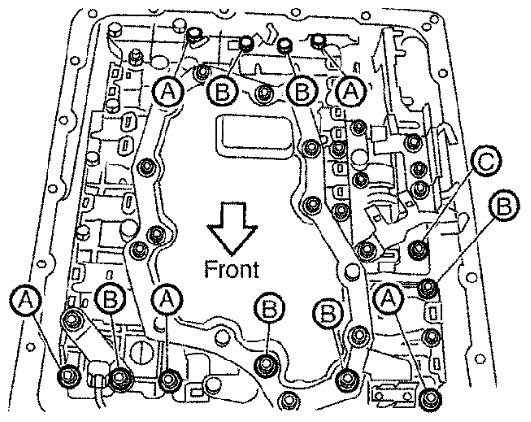 A
B
B
A
C
B
Front
A
B
A
B
B
A