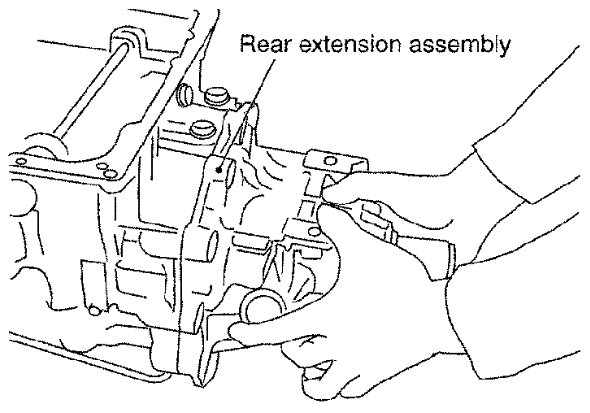 Rear extension assembly