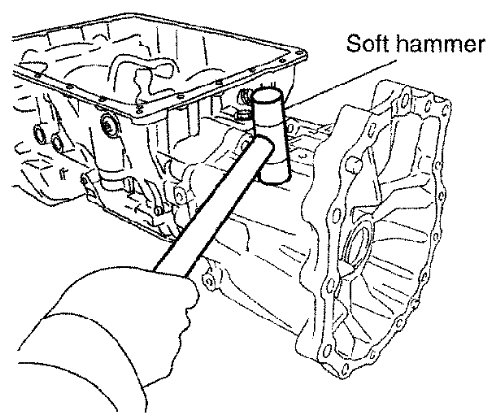 Soft hammer