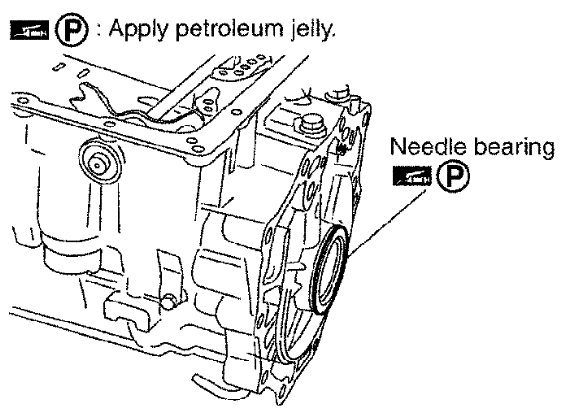 P : Apply petroleum jelly.

Needle bearing
P